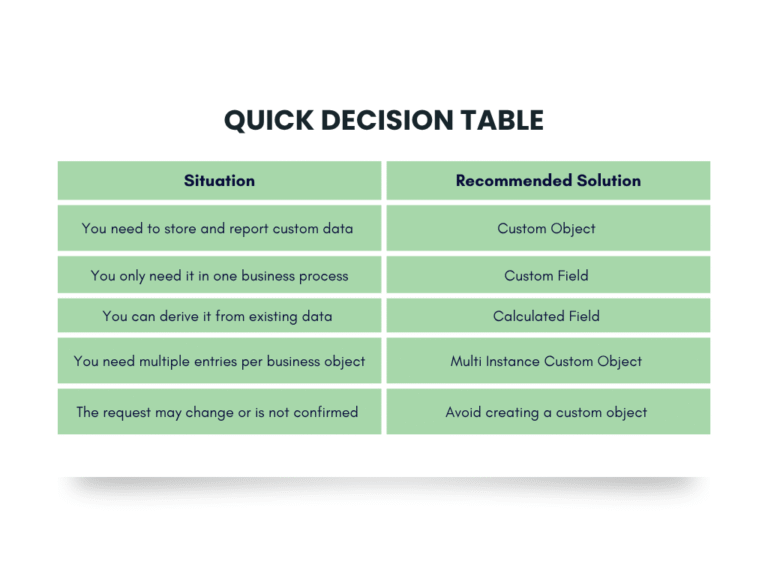 QUICK DECISION TABLE

| Situation | Recommended Solution |
|---|---|
| You need to store and report custom data | Custom Object |
| You only need it in one business process | Custom Field |
| You can derive it from existing data | Calculated Field |
| You need multiple entries per business object | Multi Instance Custom Object |
| The request may change or is not confirmed | Avoid creating a custom object |